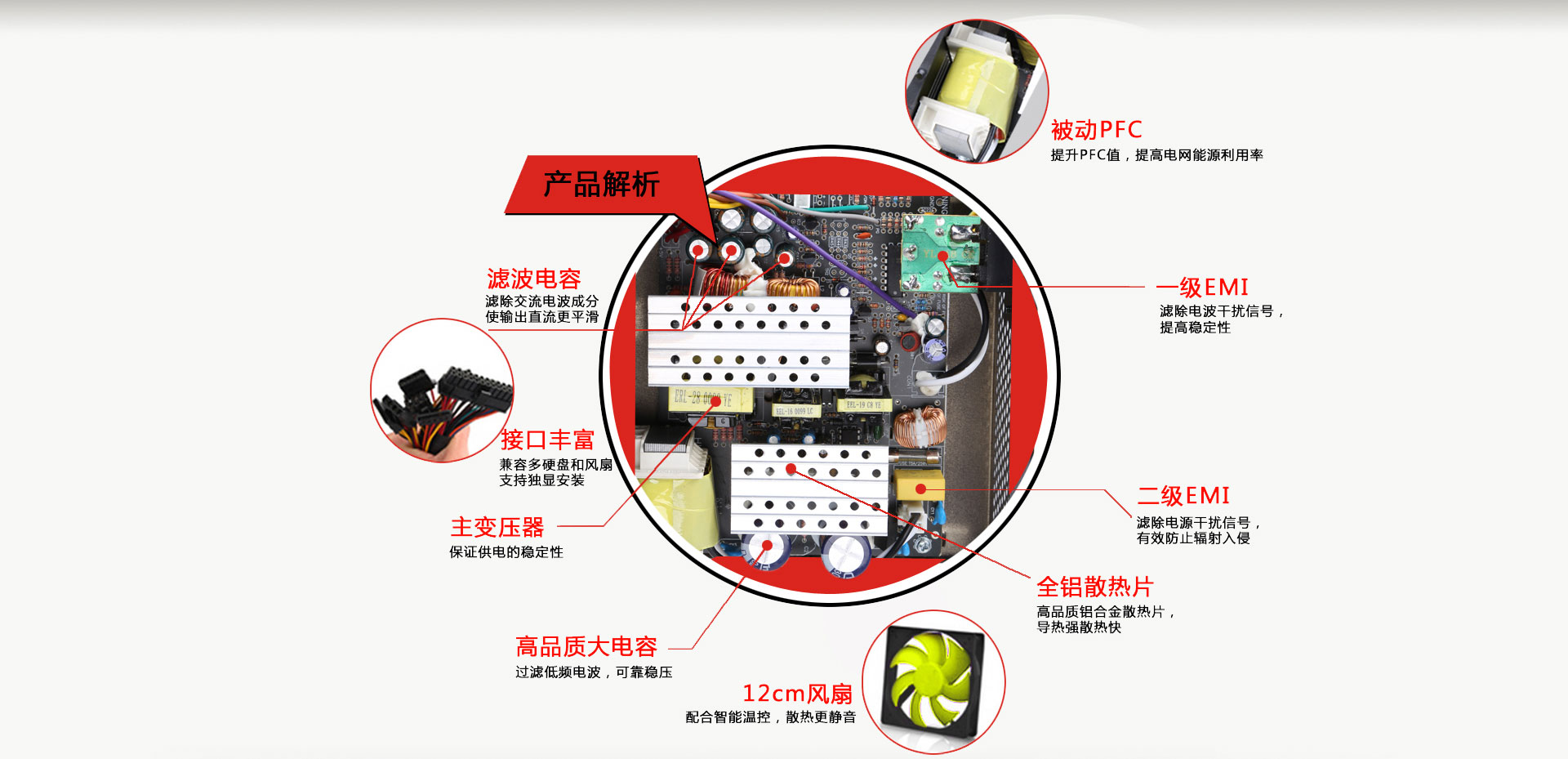 被动PFC
提升PFC值，提高电网能源利用率

产品解析

滤波电容
滤除交流电波成分
使输出直流更平滑

一级EMI
滤除电波干扰信号，
提高稳定性

接口丰富
兼容多硬盘和风扇
支持独显安装

主变压器
保证供电的稳定性

二级EMI
滤除电源干扰信号，
有效防止辐射入侵

全铝散热片
高品质铝合金散热片，
导热强散热快

高品质大电容
过滤低频电波，可靠稳压

12cm风扇
配合智能温控，散热更静音